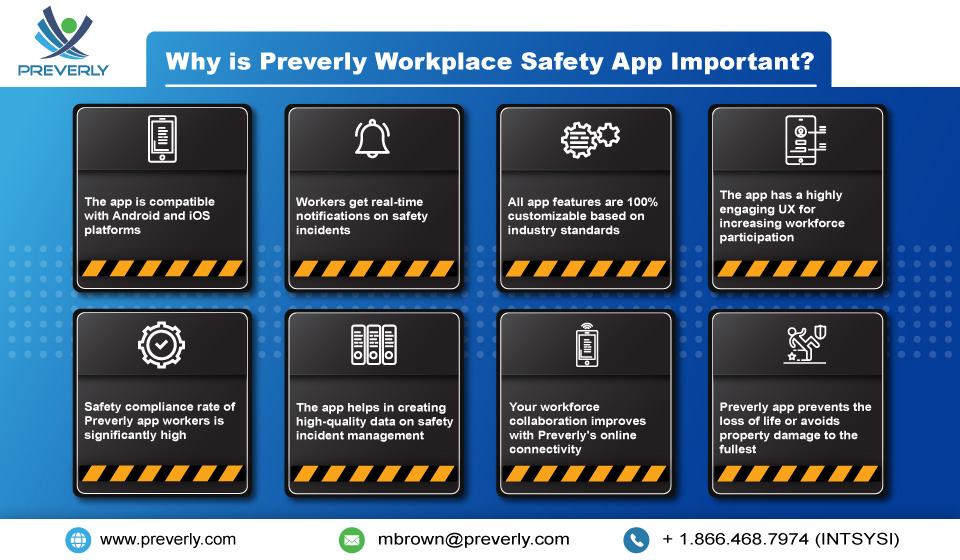 PREVERLY

Why is Preverly Workplace Safety App Important?

The app is compatible with Android and iOS platforms

Workers get real-time notifications on safety incidents

All app features are 100% customizable based on industry standards

The app has a highly engaging UX for increasing workforce participation

Safety compliance rate of Preverly app workers is significantly high

The app helps in creating high-quality data on safety incident management

Your workforce collaboration improves with Preverly's online connectivity

Preverly app prevents the loss of life or avoids property damage to the fullest

www.preverly.com

mbrown@preverly.com

+ 1.866.468.7974 (INTSYSI)