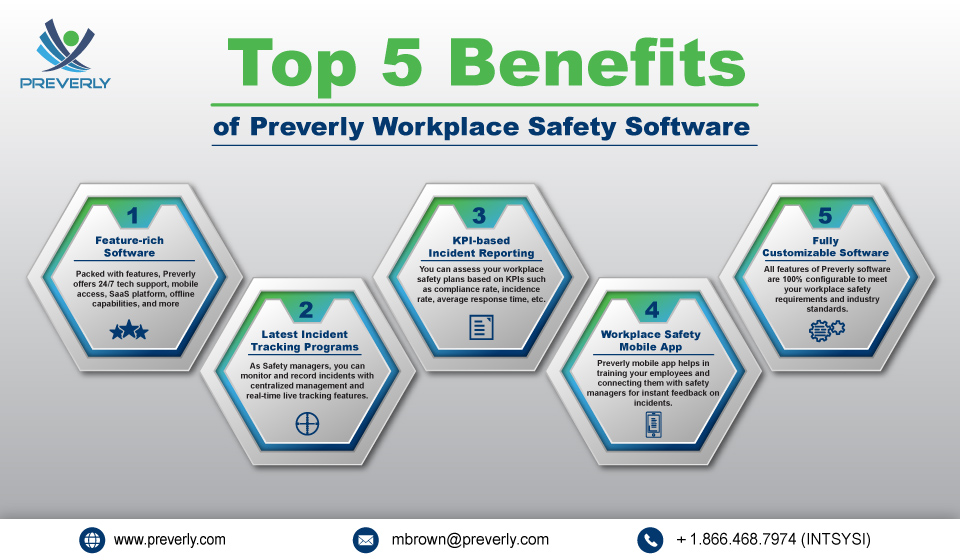 PREVERLY

Top 5 Benefits

of Preverly Workplace Safety Software

1

Feature-rich Software

Packed with features, Preverly offers 24/7 tech support, mobile access, SaaS platform, offline capabilities, and more

2

Latest Incident Tracking Programs

As Safety managers, you can monitor and record incidents with centralized management and real-time live tracking features.

3

KPI-based Incident Reporting

You can assess your workplace safety plans based on KPIs such as compliance rate, incidence rate, average response time, etc.

4

Workplace Safety Mobile App

Preverly mobile app helps in training your employees and connecting them with safety managers for instant feedback on incidents.

5

Fully Customizable Software

All features of Preverly software are 100% configurable to meet your workplace safety requirements and industry standards.

www.preverly.com

mbrown@preverly.com

+ 1.866.468.7974 (INTSYSI)